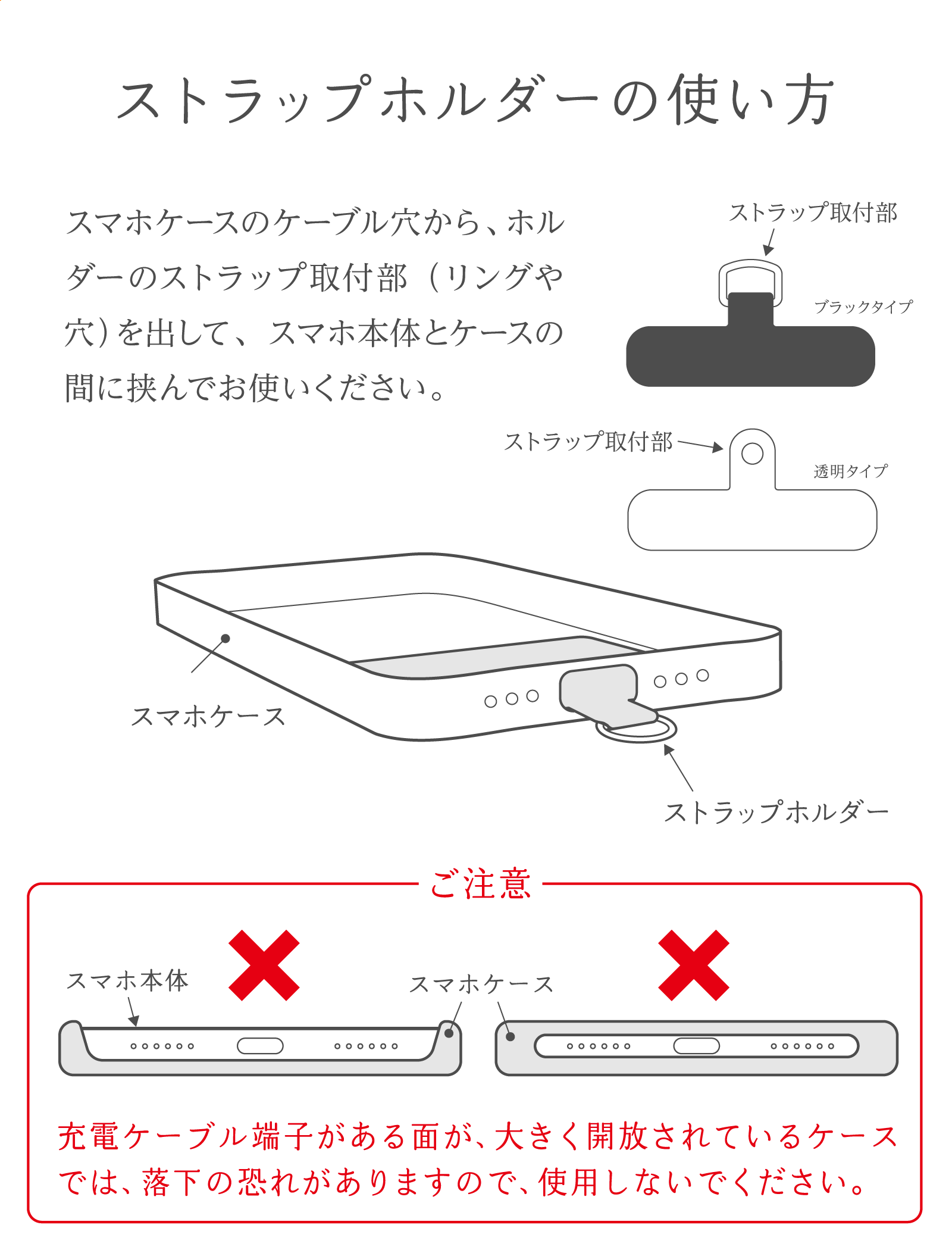 ストラップホルダーの使い方

スマホケースのケーブル穴から、ホルダーのストラップ取付部（リングや穴）を出して、スマホ本体とケースの間に挟んでお使いください。

ストラップ取付部

ブラックタイプ

ストラップ取付部

透明タイプ

スマホケース

ストラップホルダー

ご注意

スマホ本体

スマホケース

充電ケーブル端子がある面が、大きく開放されているケースでは、落下の恐れがありますので、使用しないでください。